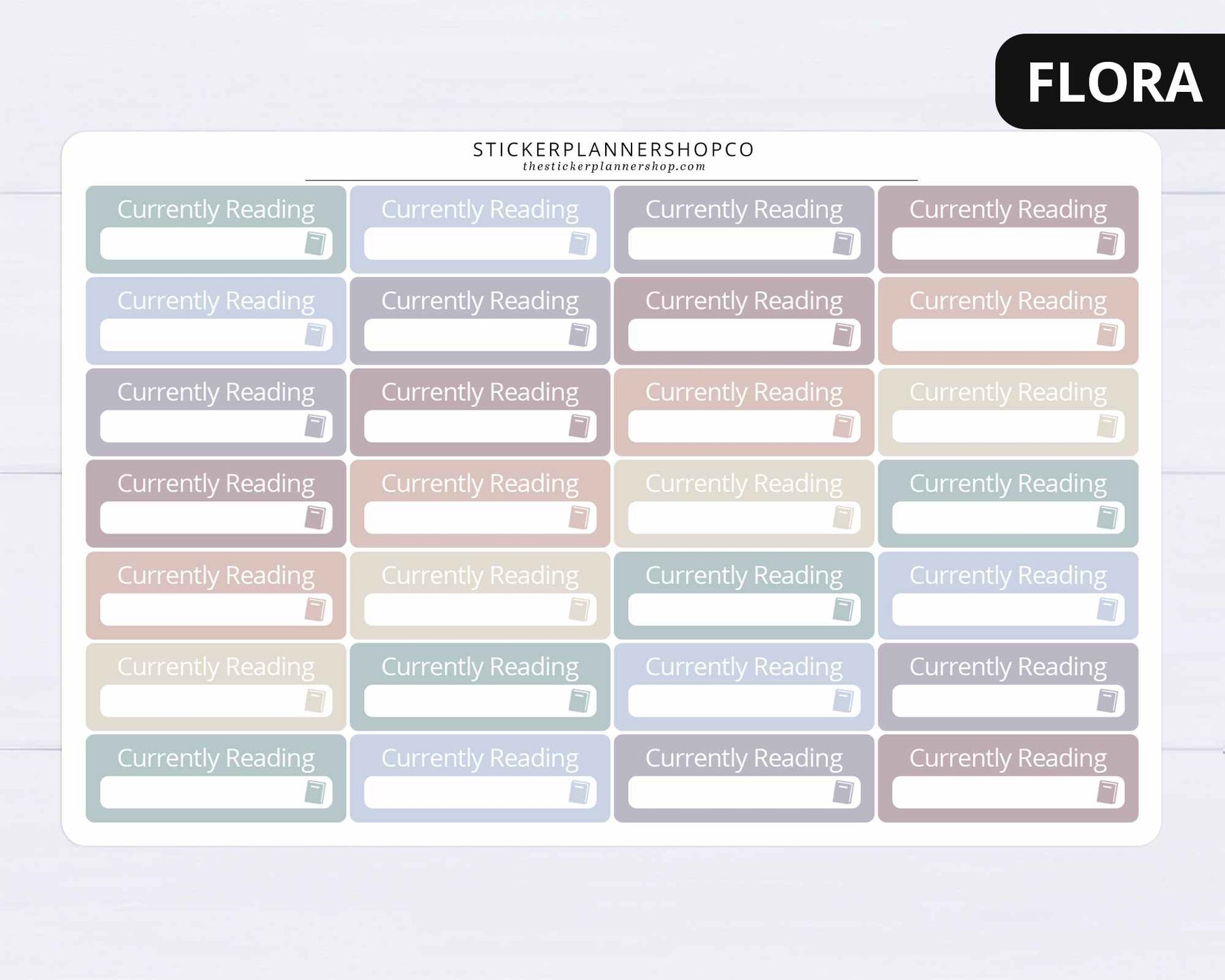 FLORA

STICKERPLANNERSHOPCO
thestickerplannershop.com

Currently Reading
Currently Reading
Currently Reading
Currently Reading
Currently Reading
Currently Reading
Currently Reading
Currently Reading
Currently Reading
Currently Reading
Currently Reading
Currently Reading
Currently Reading
Currently Reading
Currently Reading
Currently Reading
Currently Reading
Currently Reading
Currently Reading
Currently Reading
Currently Reading
Currently Reading
Currently Reading
Currently Reading
Currently Reading
Currently Reading
Currently Reading
Currently Reading